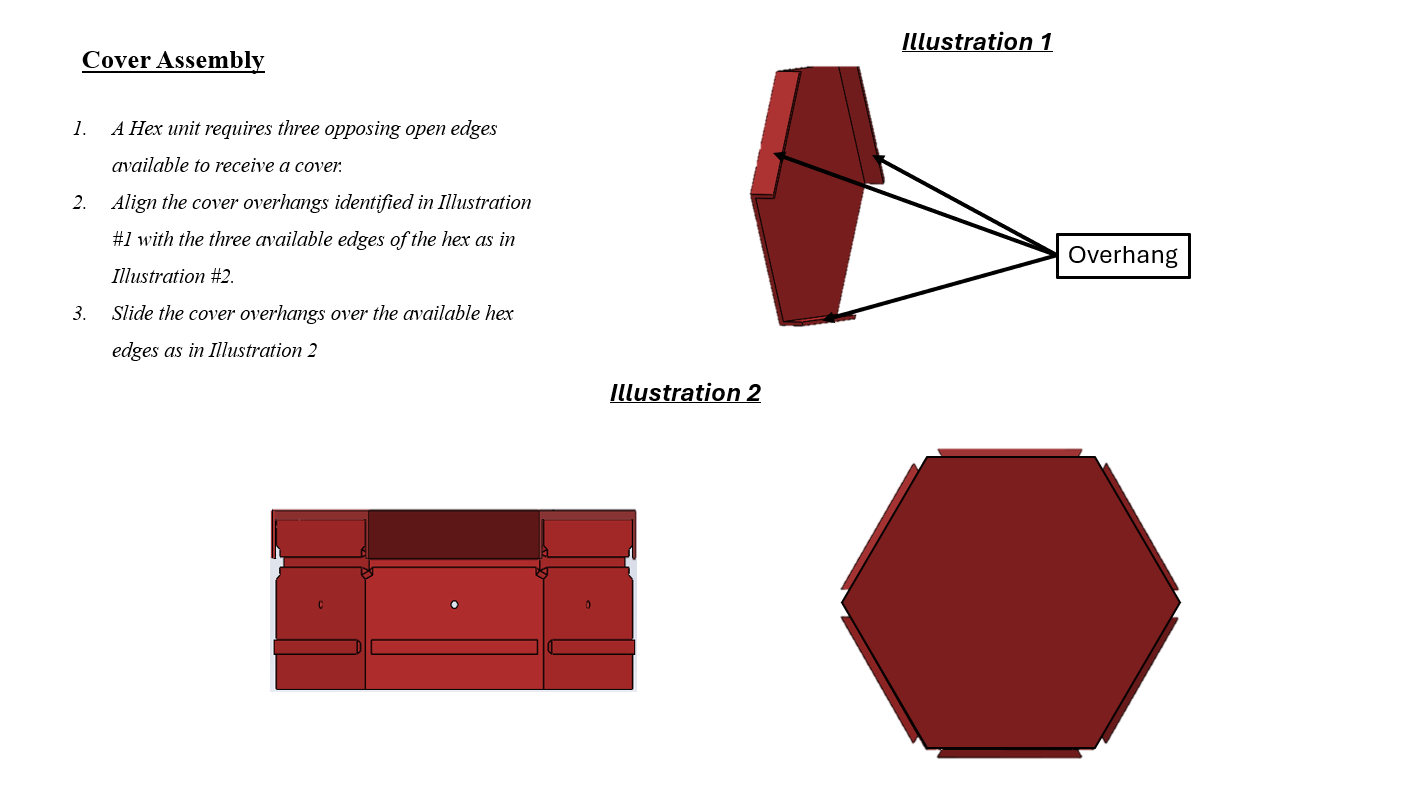 Cover Assembly

1. A Hex unit requires three opposing open edges available to receive a cover.
2. Align the cover overhangs identified in Illustration #1 with the three available edges of the hex as in Illustration #2.
3. Slide the cover overhangs over the available hex edges as in Illustration 2

Illustration 1

Overhang

Illustration 2