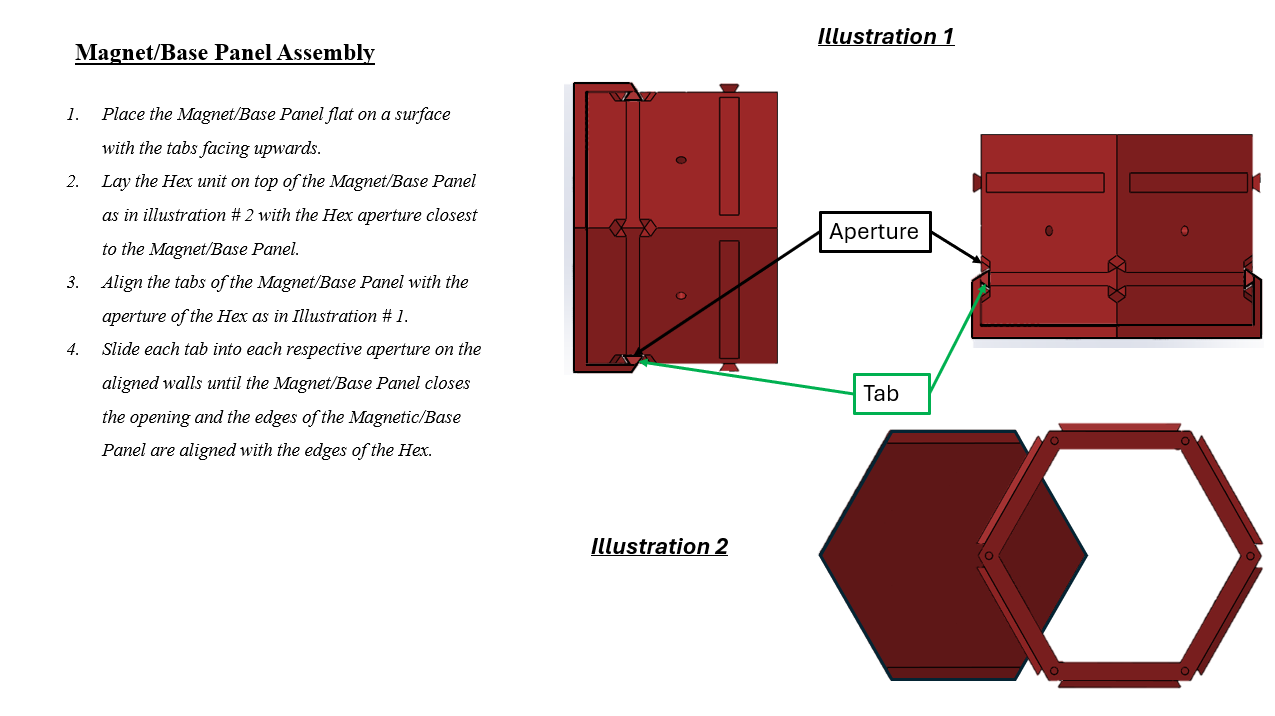 Magnet/Base Panel Assembly

1. Place the Magnet/Base Panel flat on a surface with the tabs facing upwards.
2. Lay the Hex unit on top of the Magnet/Base Panel as in illustration # 2 with the Hex aperture closest to the Magnet/Base Panel.
3. Align the tabs of the Magnet/Base Panel with the aperture of the Hex as in Illustration # 1.
4. Slide each tab into each respective aperture on the aligned walls until the Magnet/Base Panel closes the opening and the edges of the Magnetic/Base Panel are aligned with the edges of the Hex.

Illustration 1

Aperture

Tab

Illustration 2